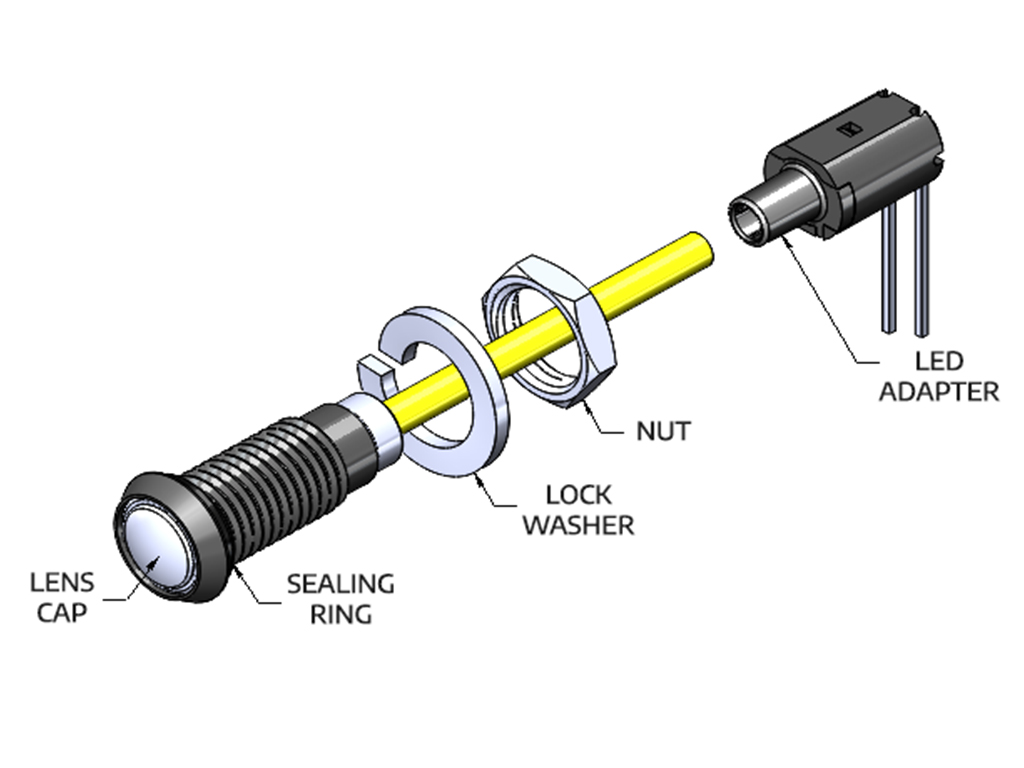 LED
ADAPTER

NUT

LOCK
WASHER

LENS
CAP

SEALING
RING