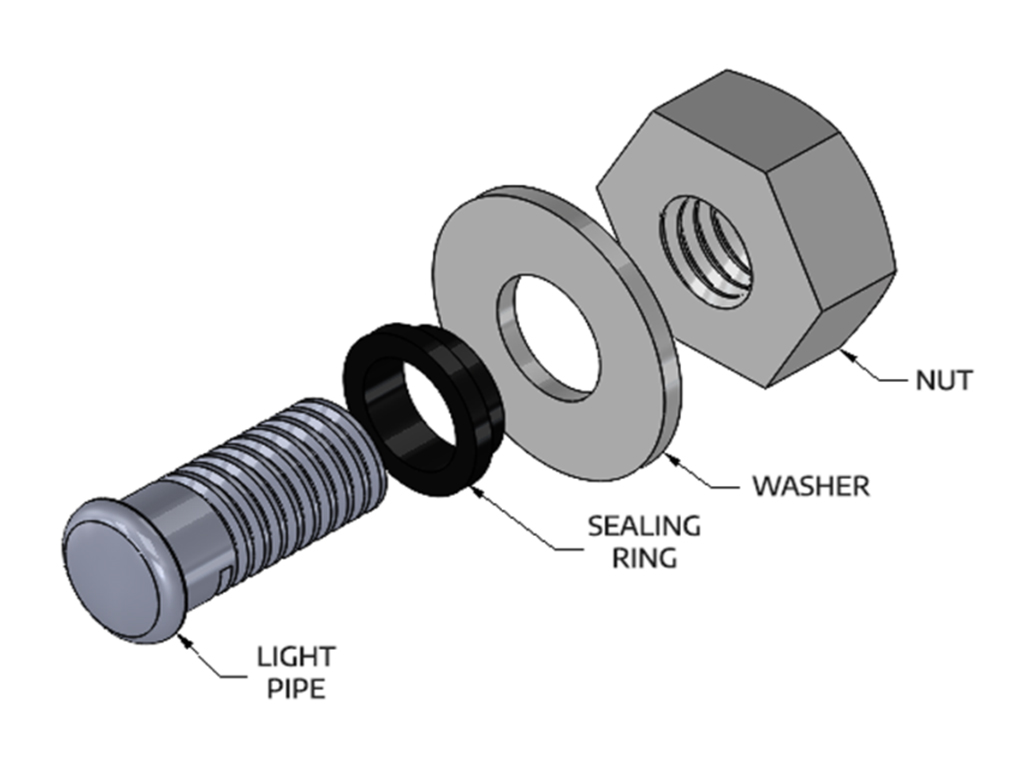 NUT

WASHER

SEALING RING

LIGHT PIPE