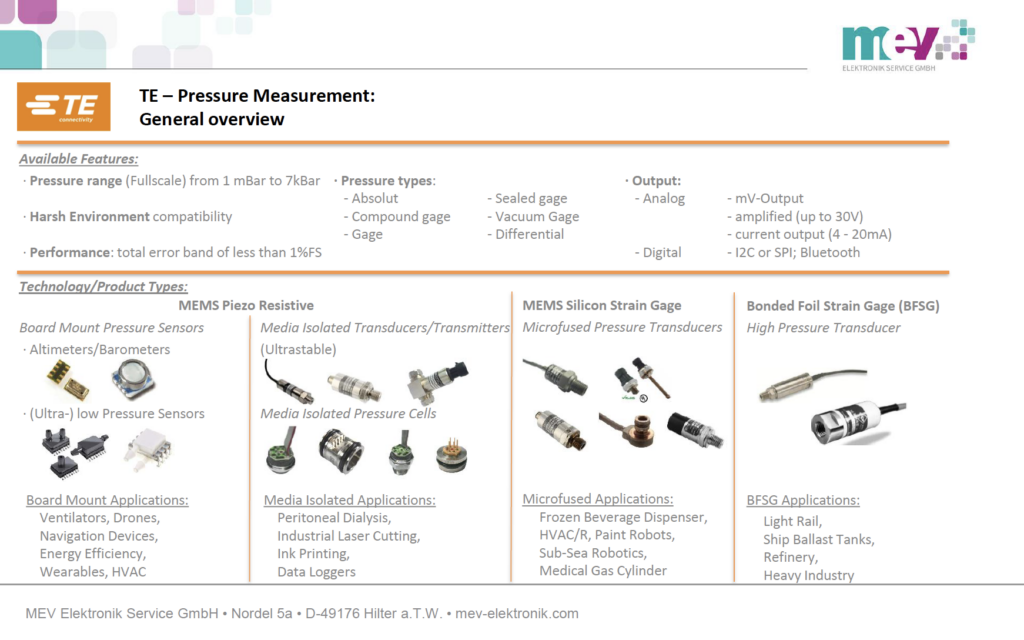 mev
ELEKTRONIK SERVICE GMBH

TE connectivity

TE – Pressure Measurement:
General overview

Available Features:

· Pressure range (Fullscale) from 1 mBar to 7kBar

· Harsh Environment compatibility

· Performance: total error band of less than 1%FS

· Pressure types:
- Absolut
- Compound gage
- Gage
- Sealed gage
- Vacuum Gage
- Differential

· Output:
- Analog
- mV-Output
- amplified (up to 30V)
- current output (4 - 20mA)
- Digital
- I2C or SPI; Bluetooth

Technology/Product Types:

MEMS Piezo Resistive

Board Mount Pressure Sensors
· Altimeters/Barometers
· (Ultra-) low Pressure Sensors

Board Mount Applications:
Ventilators, Drones,
Navigation Devices,
Energy Efficiency,
Wearables, HVAC

Media Isolated Transducers/Transmitters (Ultrastable)
Media Isolated Pressure Cells

Media Isolated Applications:
Peritoneal Dialysis,
Industrial Laser Cutting,
Ink Printing,
Data Loggers

MEMS Silicon Strain Gage
Microfused Pressure Transducers

Microfused Applications:
Frozen Beverage Dispenser,
HVAC/R, Paint Robots,
Sub-Sea Robotics,
Medical Gas Cylinder

Bonded Foil Strain Gage (BFSG)
High Pressure Transducer

BFSG Applications:
Light Rail,
Ship Ballast Tanks,
Refinery,
Heavy Industry

MEV Elektronik Service GmbH • Nordel 5a • D-49176 Hilter a.T.W. • mev-elektronik.com